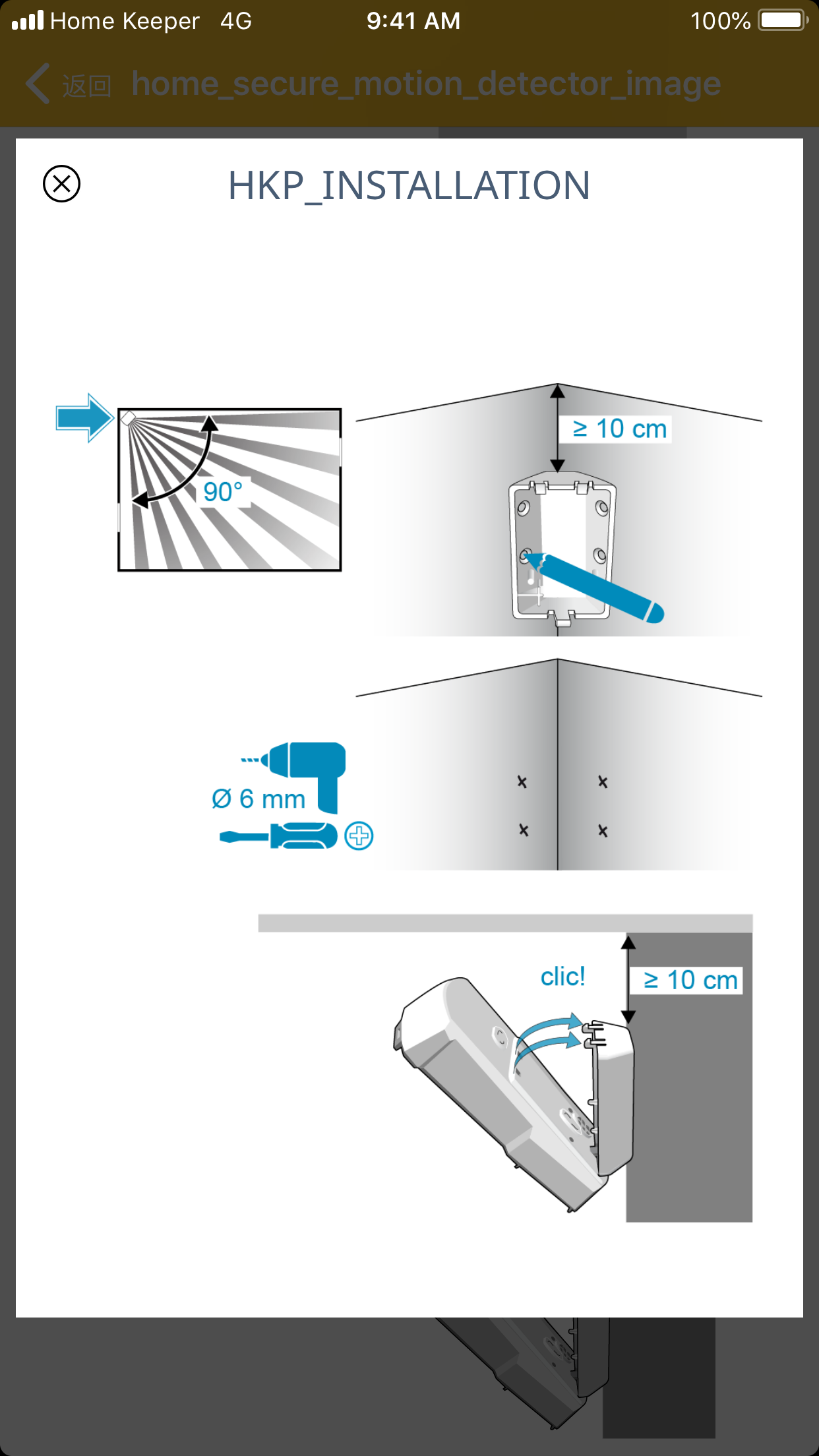 Home Keeper 4G 9:41 AM 100%

返回 home_secure_motion_detector_image

HKP_INSTALLATION

90°

≥ 10 cm

Ø 6 mm

clic!

≥ 10 cm